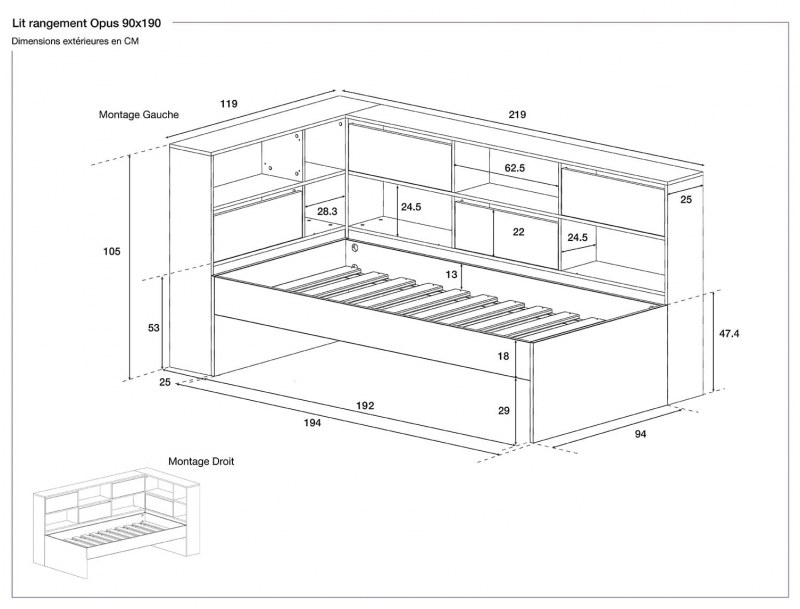 Lit rangement Opus 90x190
Dimensions extérieures en CM

Montage Gauche

119
219
62.5
25
28.3
24.5
22
24.5
105
13
53
47.4
18
25
192
29
194
94

Montage Droit