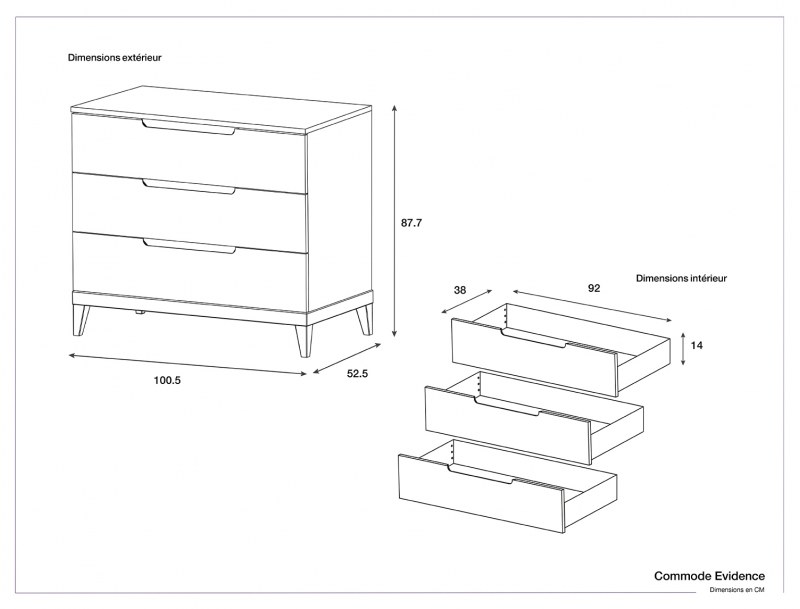 Dimensions extérieur

87.7

100.5

52.5

Dimensions intérieur

38

92

14

Commode Evidence

Dimensions en CM