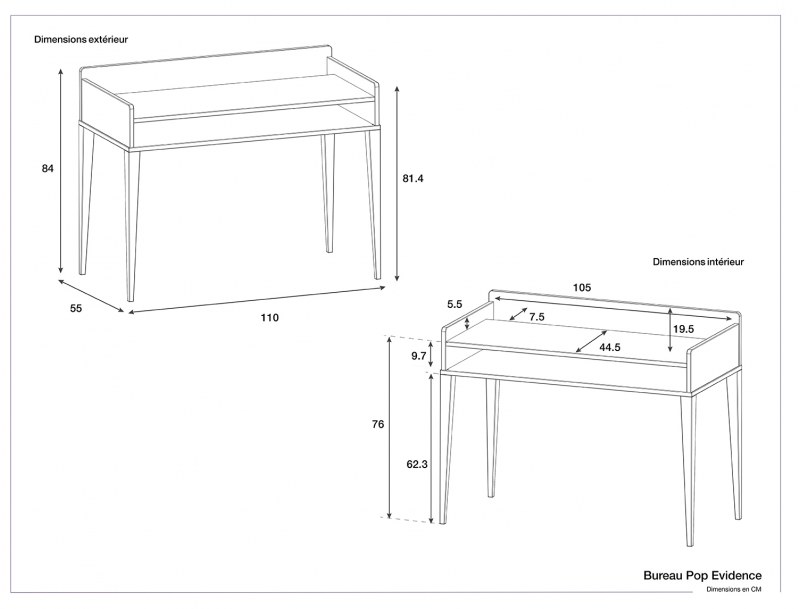 Dimensions extérieur

84

81.4

55

110

Dimensions intérieur

105

5.5

7.5

19.5

44.5

9.7

76

62.3

Bureau Pop Evidence

Dimensions en CM