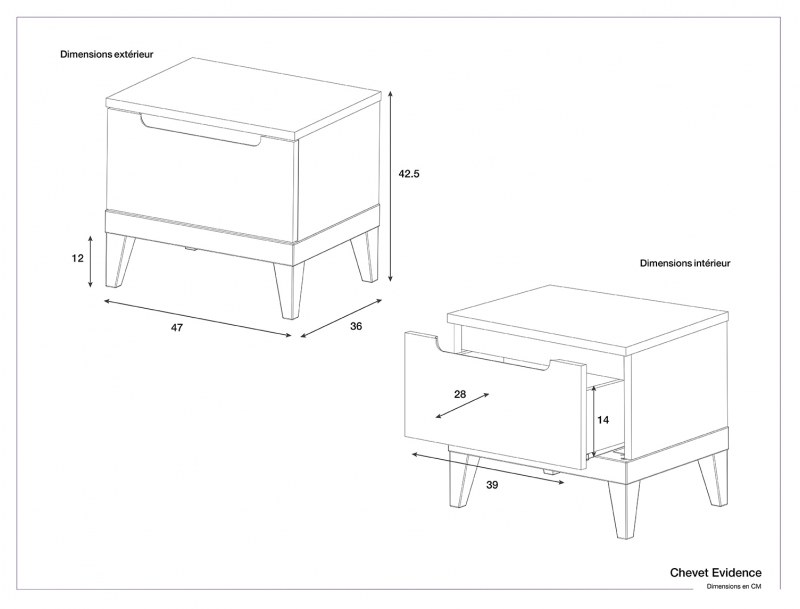 Dimensions extérieur

42.5

12

47

36

Dimensions intérieur

28

14

39

Chevet Evidence

Dimensions en CM