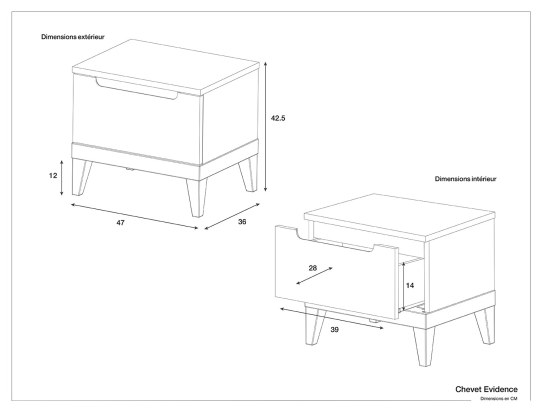 Dimensions extérieur

42.5

12

47

36

Dimensions intérieur

28

14

39

Chevet Evidence

Dimensions en CM