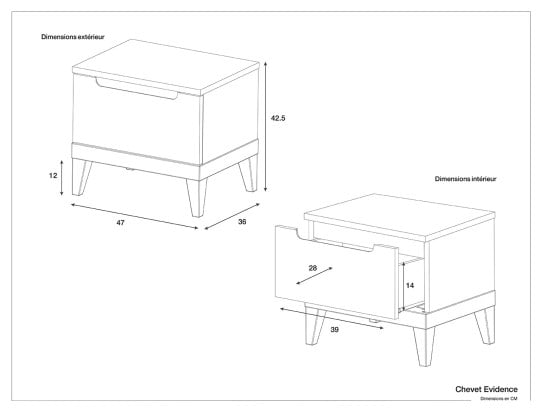 Dimensions extérieur

42.5

12

47

36

Dimensions intérieur

28

14

39

Chevet Evidence
Dimensions en CM