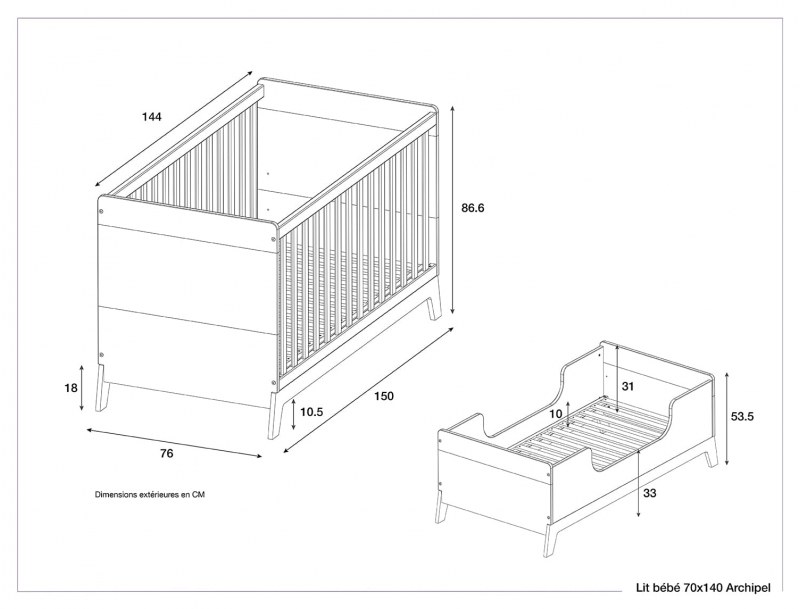 144

86.6

18

10.5

150

76

Dimensions extérieures en CM

31

10

53.5

33

Lit bébé 70x140 Archipel