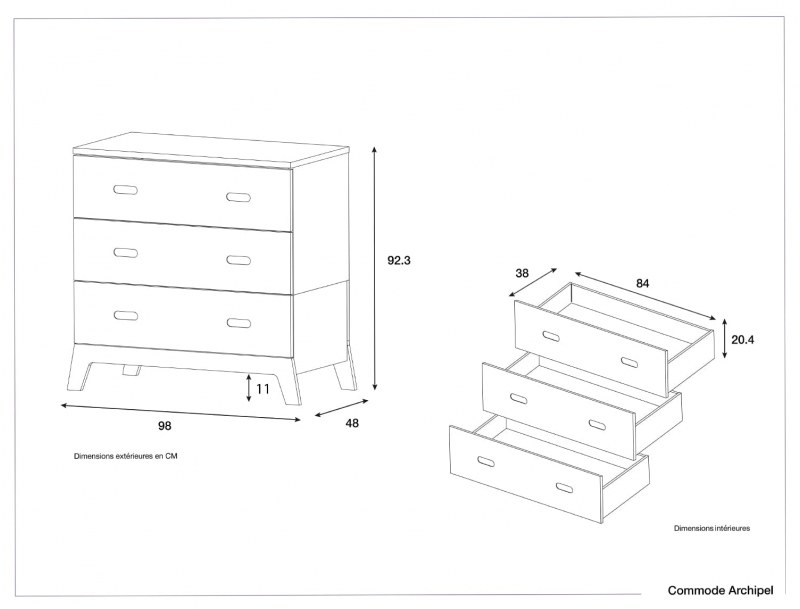 92.3

11

98

48

Dimensions extérieures en CM

38

84

20.4

Dimensions intérieures

Commode Archipel