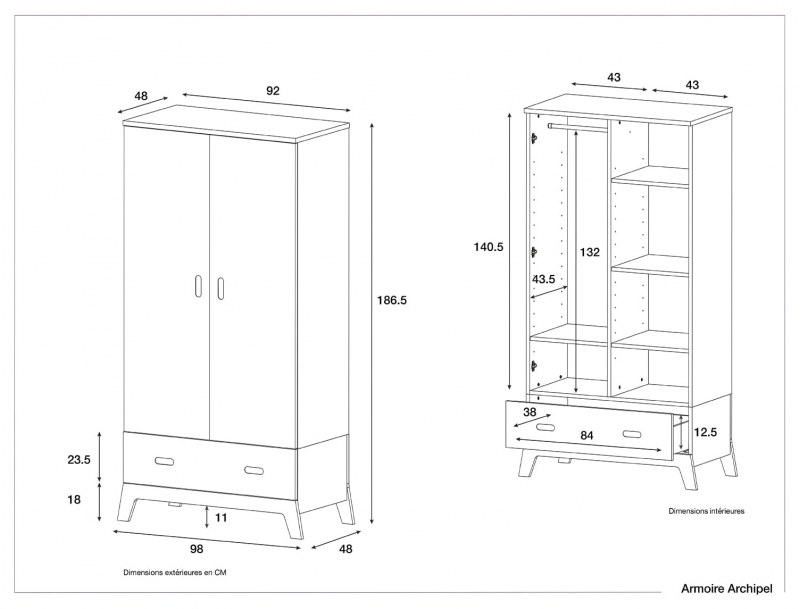 48
92
186.5
23.5
18
11
98
48
Dimensions extérieures en CM

43
43
140.5
132
43.5
38
84
12.5
Dimensions intérieures

Armoire Archipel