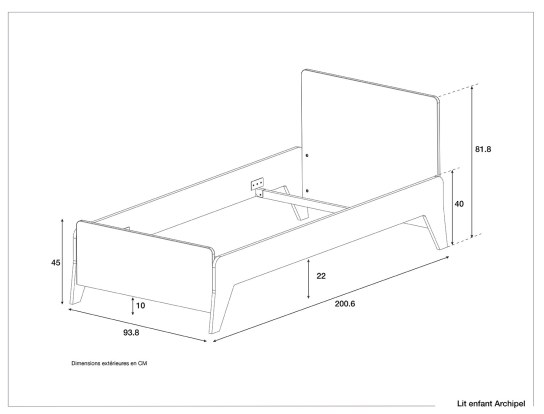 81.8

40

45

22

10

200.6

93.8

Dimensions extérieures en CM

Lit enfant Archipel