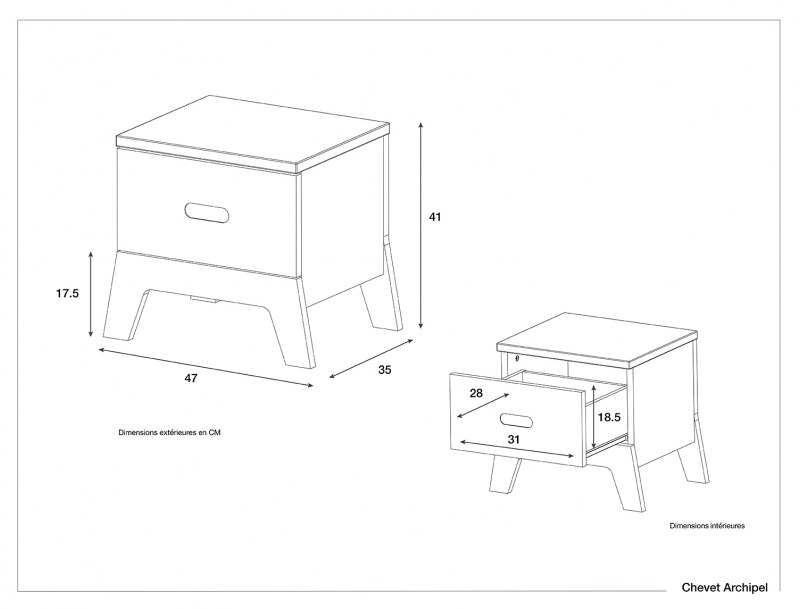 41

17.5

47

35

Dimensions extérieures en CM

28

18.5

31

Dimensions intérieures

Chevet Archipel