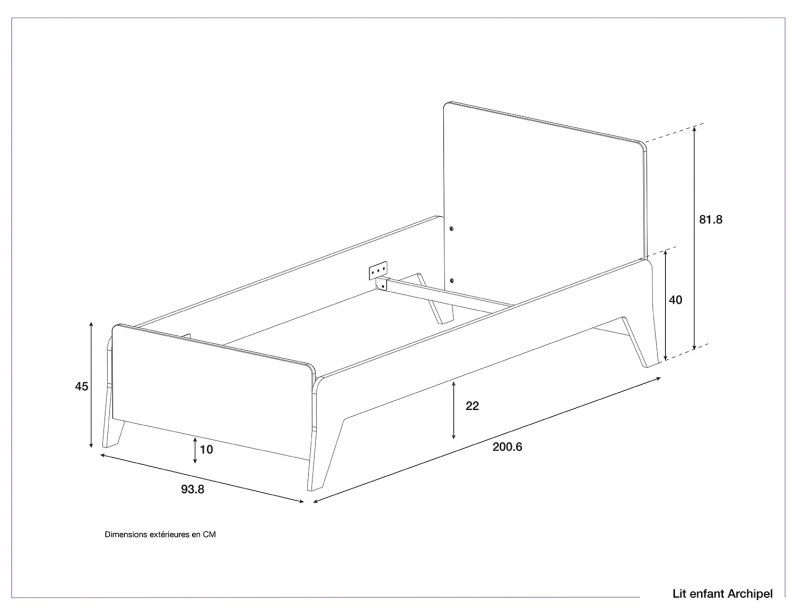 81.8

40

45

22

10

200.6

93.8

Dimensions extérieures en CM

Lit enfant Archipel