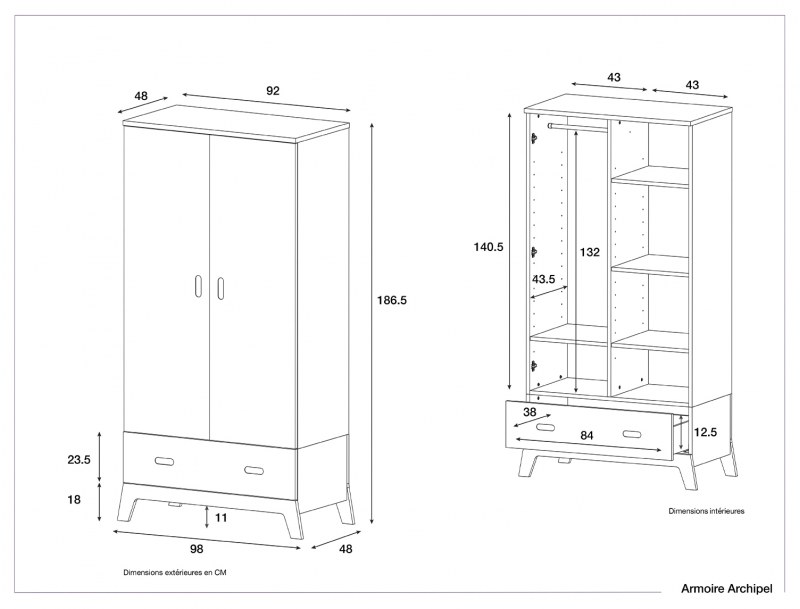 48
92
186.5
23.5
18
11
98
48
Dimensions extérieures en CM

43
43
140.5
132
43.5
38
84
12.5
Dimensions intérieures

Armoire Archipel