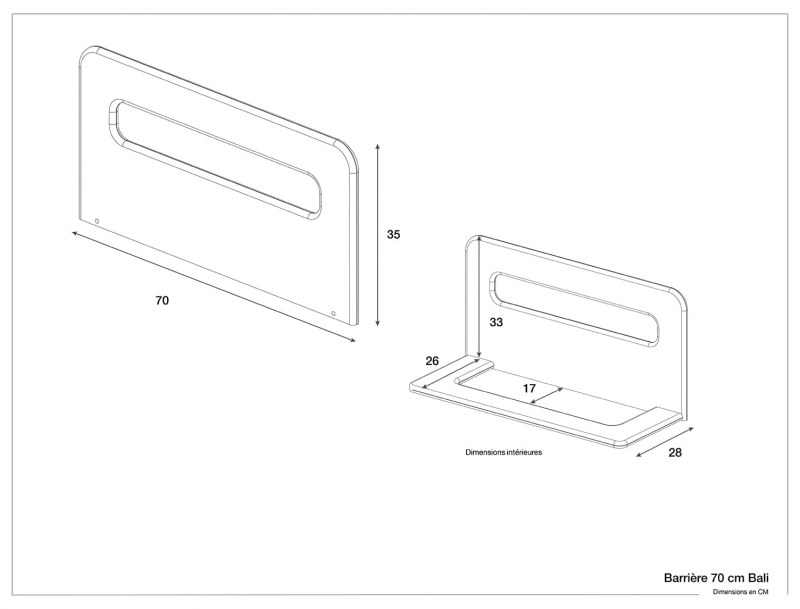 35

70

33

26

17

Dimensions intérieures

28

Barrière 70 cm Bali
Dimensions en CM