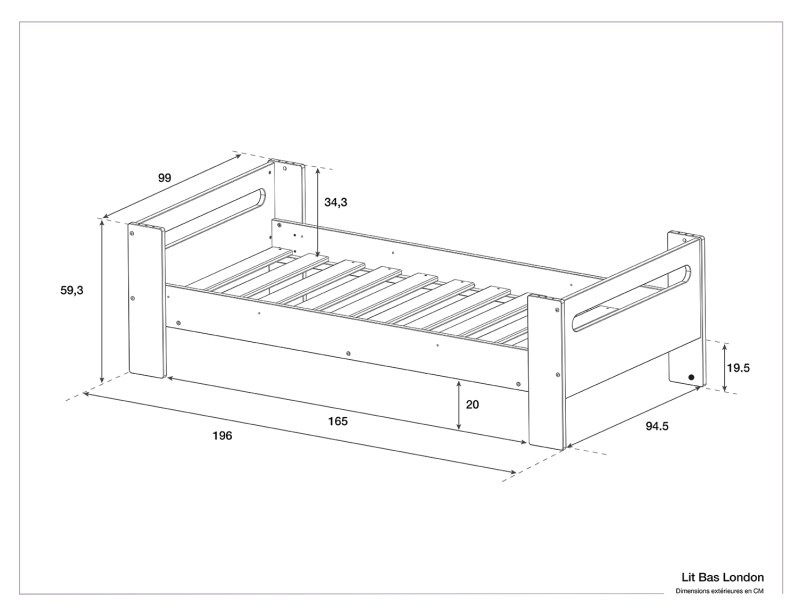 99

34,3

59,3

19.5

20

165

196

94.5

Lit Bas London
Dimensions extérieures en CM