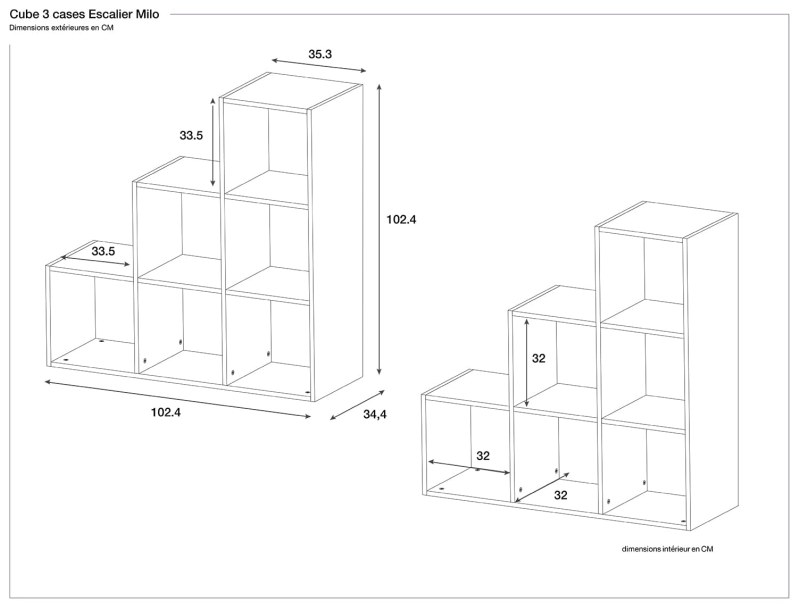 Cube 3 cases Escalier Milo
Dimensions extérieures en CM

35.3

33.5

102.4

33.5

102.4

34,4

32

32

32

dimensions intérieur en CM