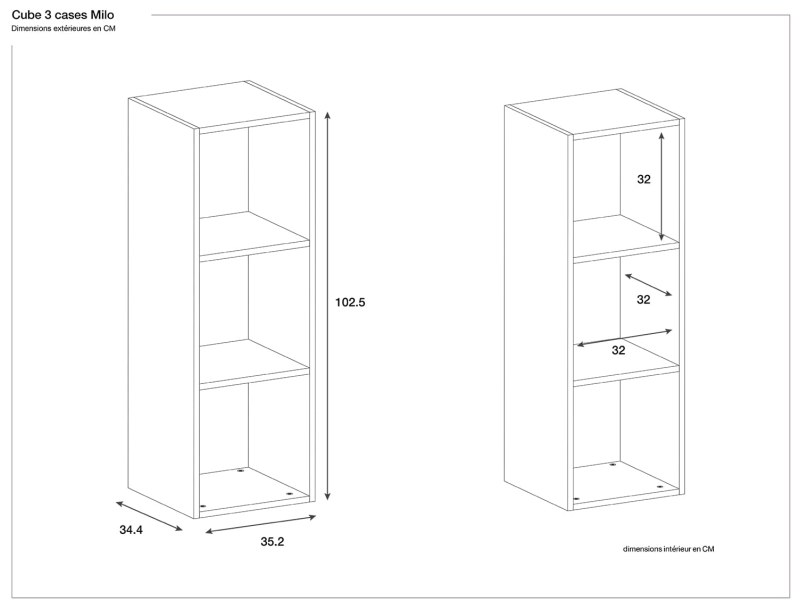 Cube 3 cases Milo
Dimensions extérieures en CM

102.5

34.4

35.2

32

32

32

dimensions intérieur en CM