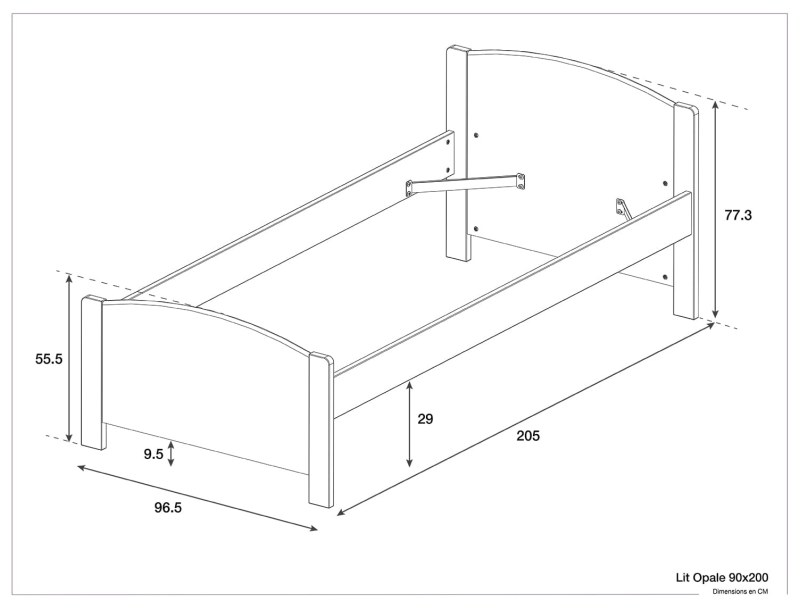 77.3

55.5

29

205

9.5

96.5

Lit Opale 90x200
Dimensions en CM