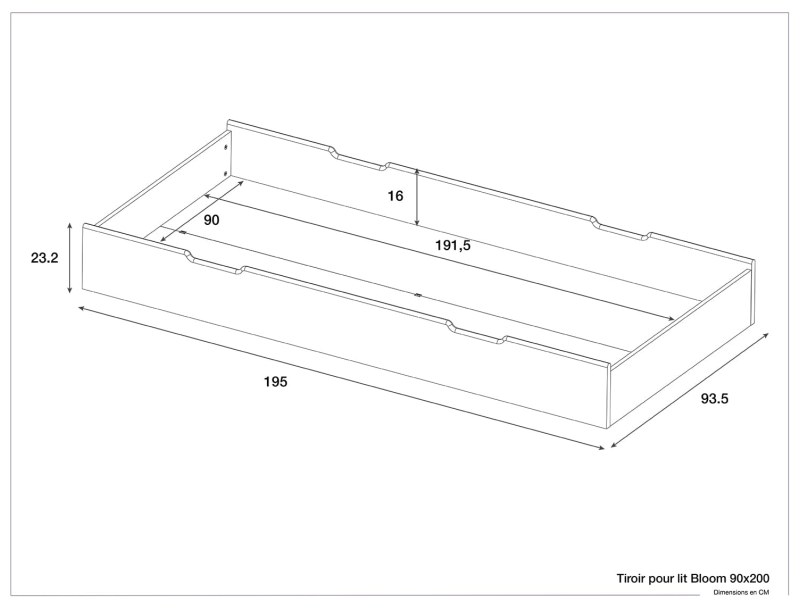 16
90
191,5
23.2
195
93.5

Tiroir pour lit Bloom 90x200
Dimensions en CM