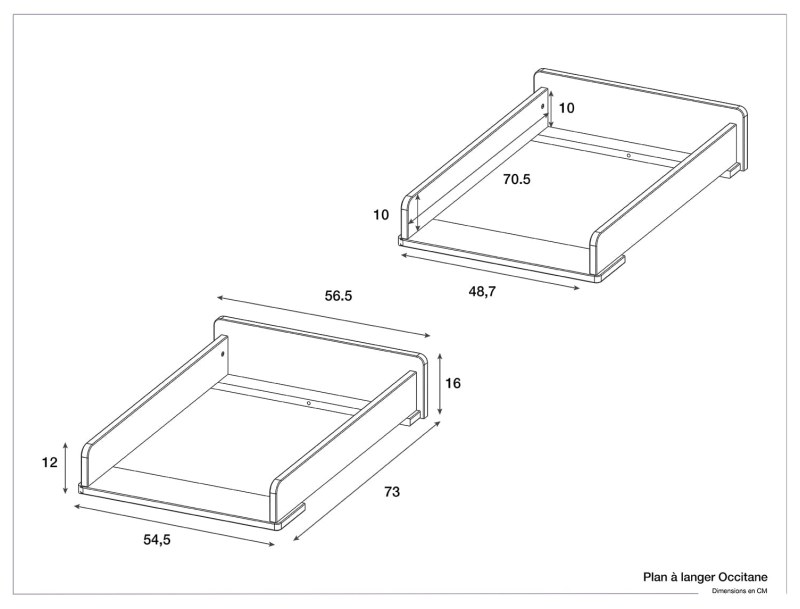 10

70.5

10

48,7

56.5

16

12

73

54,5

Plan à langer Occitane
Dimensions en CM