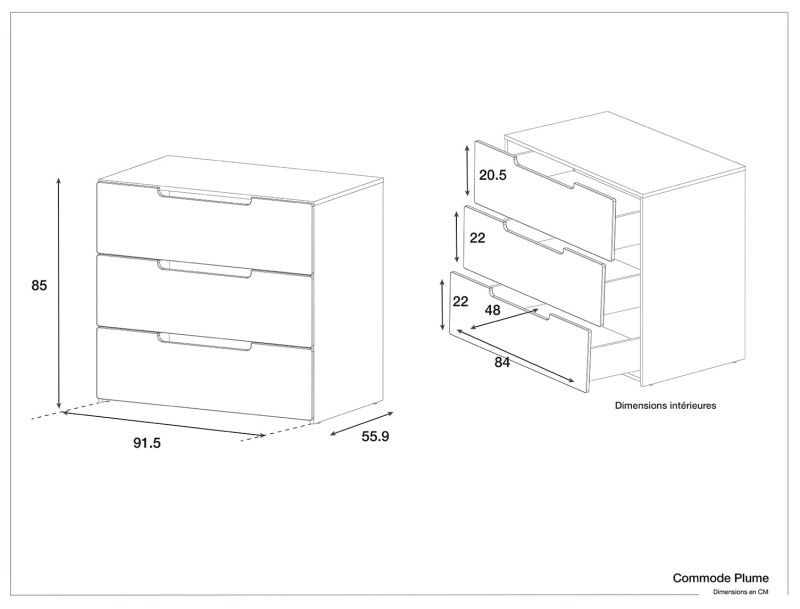 85

91.5

55.9

20.5

22

22

48

84

Dimensions intérieures

Commode Plume
Dimensions en CM