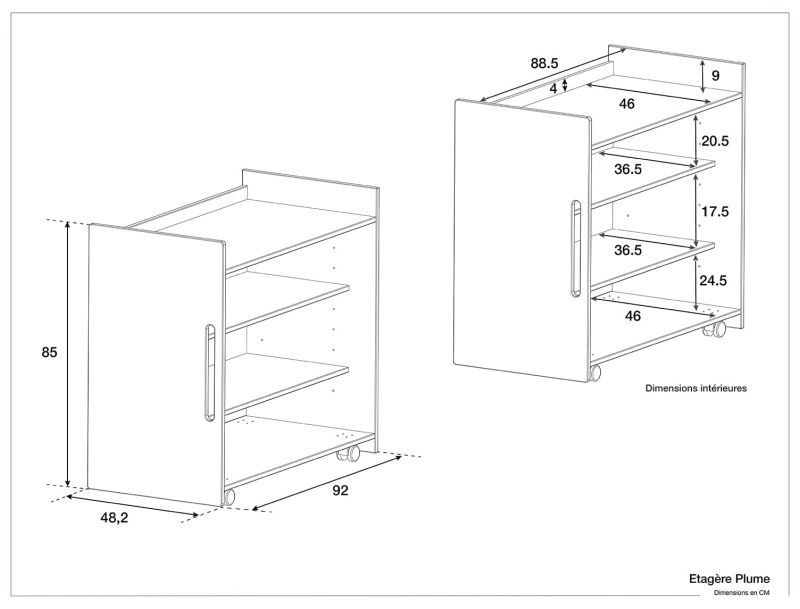 85

48,2

92

88.5

4

9

46

20.5

36.5

17.5

36.5

24.5

46

Dimensions intérieures

Etagère Plume
Dimensions en CM