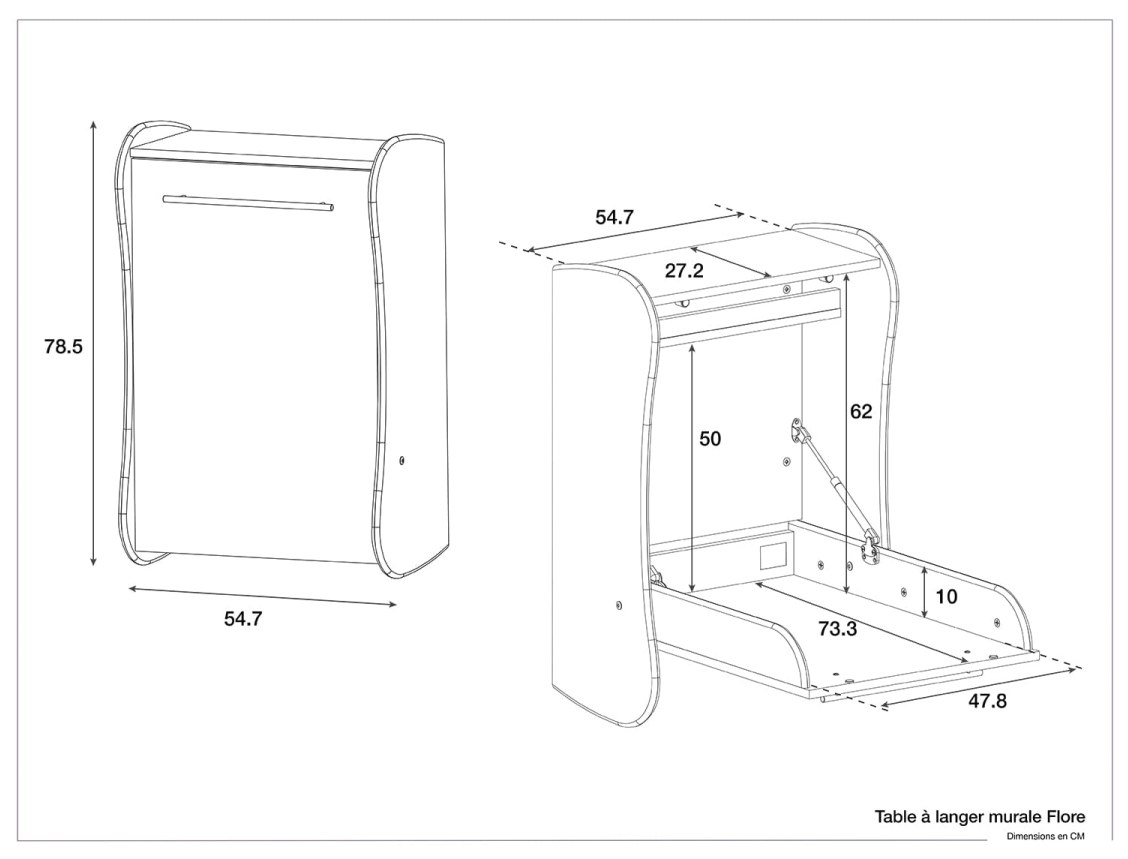 78.5

54.7

54.7

27.2

50

62

10

73.3

47.8

Table à langer murale Flore

Dimensions en CM