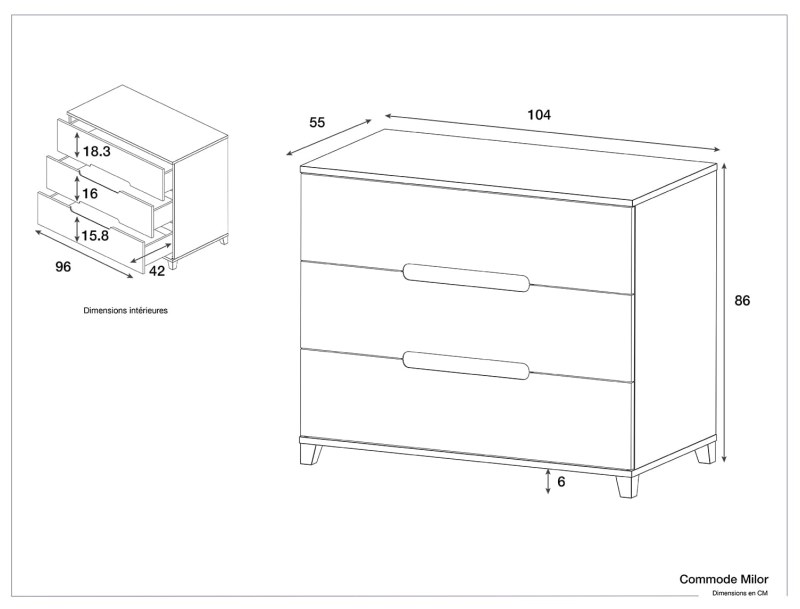 18.3
16
15.8
96
42

Dimensions intérieures

55
104
86
6

Commode Milor
Dimensions en CM