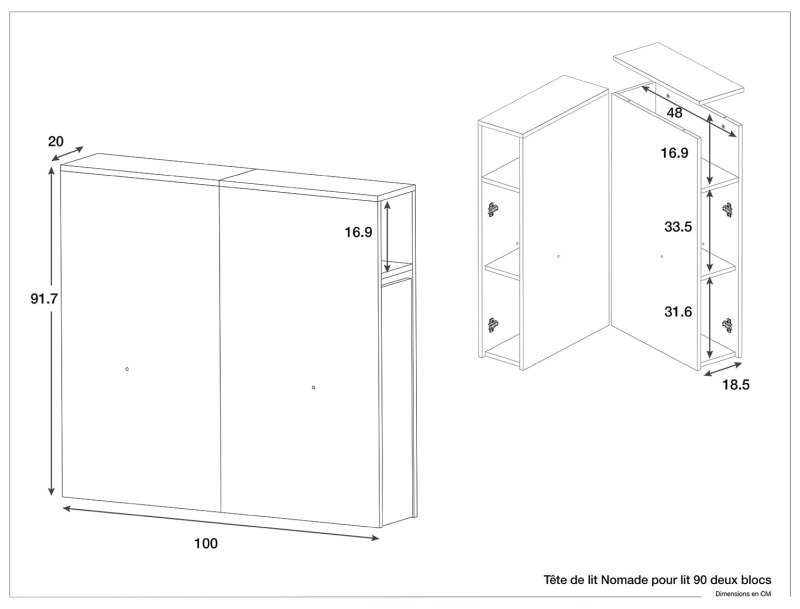 20

91.7

16.9

100

48

16.9

33.5

31.6

18.5

Tête de lit Nomade pour lit 90 deux blocs

Dimensions en CM