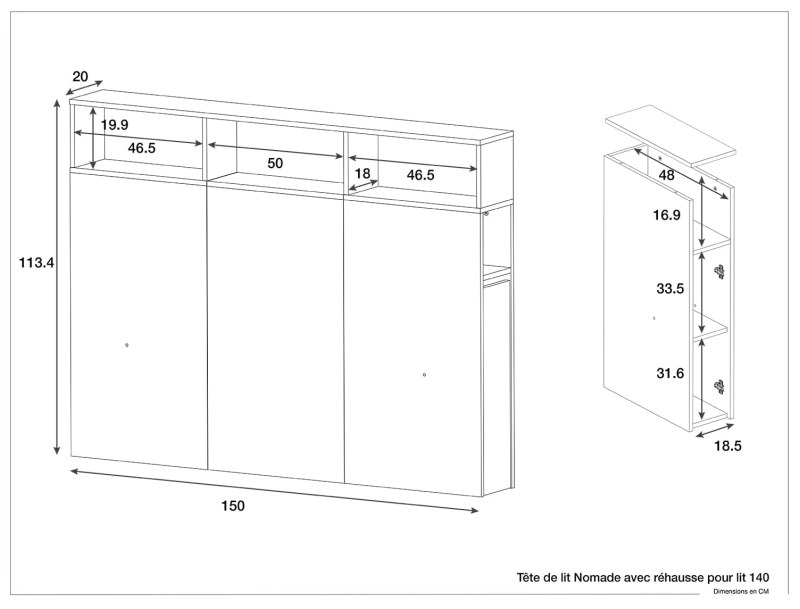 20

19.9

46.5

50

18

46.5

113.4

150

48

16.9

33.5

31.6

18.5

Tête de lit Nomade avec réhausse pour lit 140

Dimensions en CM