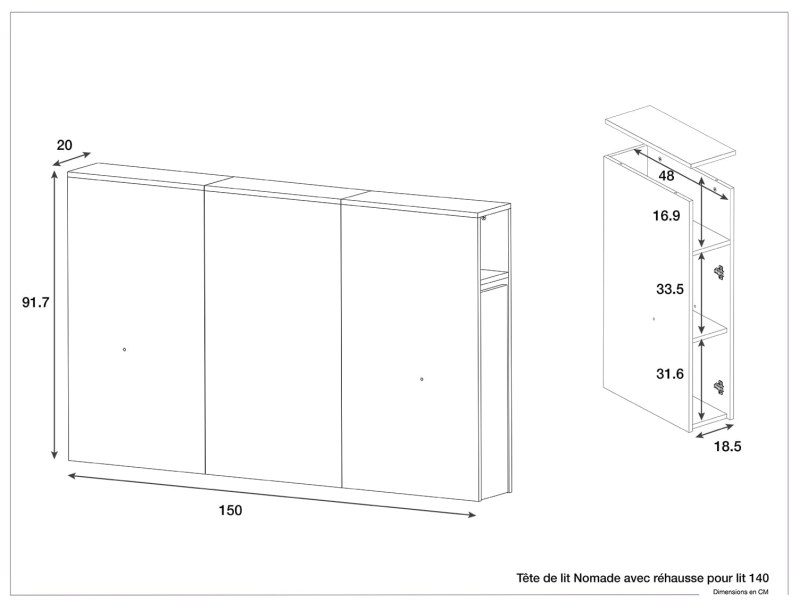 20

91.7

150

48

16.9

33.5

31.6

18.5

Tête de lit Nomade avec réhausse pour lit 140

Dimensions en CM