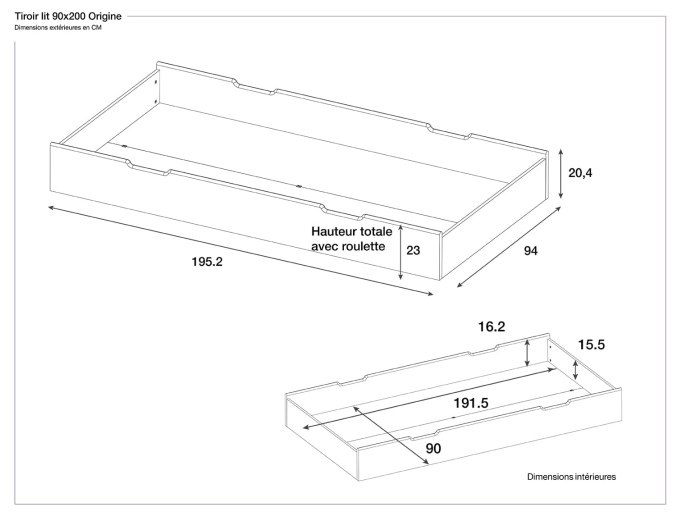 Tiroir lit 90x200 Origine
Dimensions extérieures en CM

20,4

Hauteur totale avec roulette

23

94

195.2

16.2

15.5

191.5

90

Dimensions intérieures