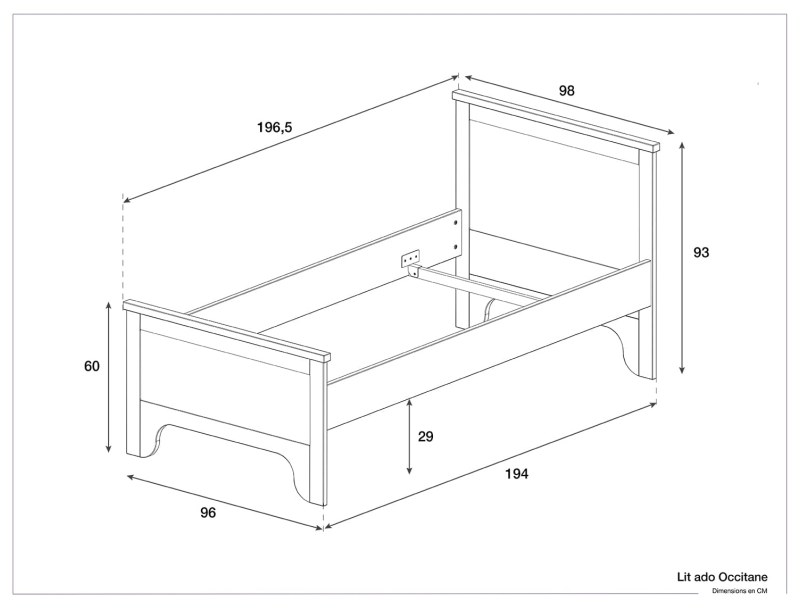 196,5

98

93

60

29

194

96

Lit ado Occitane
Dimensions en CM