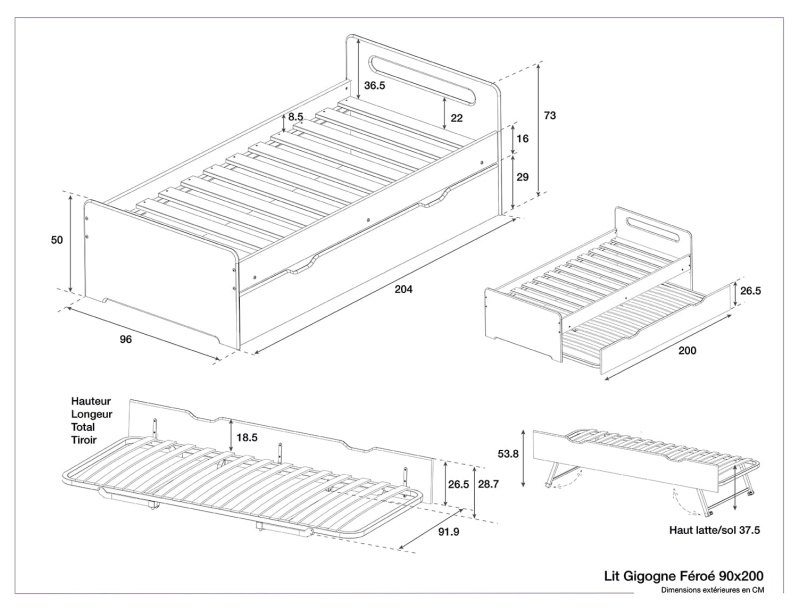 36.5
8.5
22
73
16
29
50
204
96
26.5
200
Hauteur
Longeur
Total
Tiroir
18.5
26.5
28.7
91.9
53.8
Haut latte/sol 37.5
Lit Gigogne Féroé 90x200
Dimensions extérieures en CM