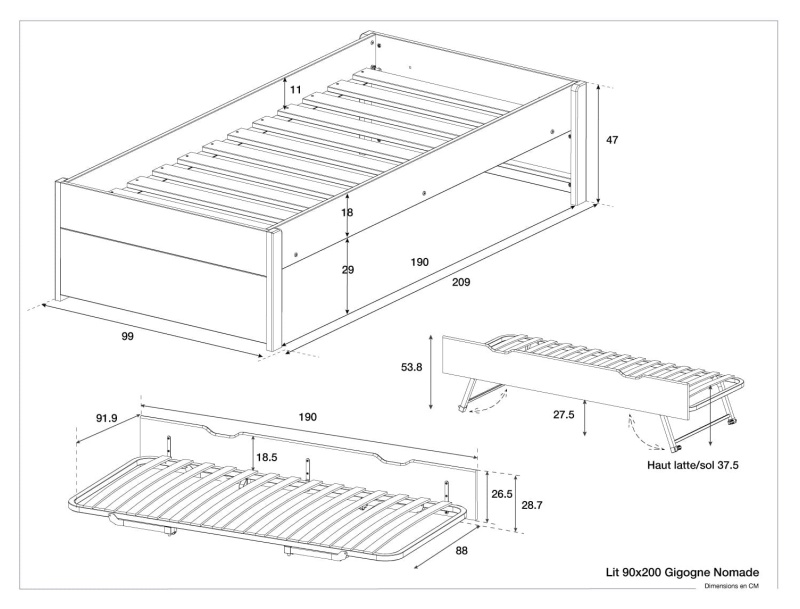 11
47
18
29
190
209
99
53.8
27.5
Haut latte/sol 37.5
91.9
190
18.5
26.5
28.7
88
Lit 90x200 Gigogne Nomade
Dimensions en CM