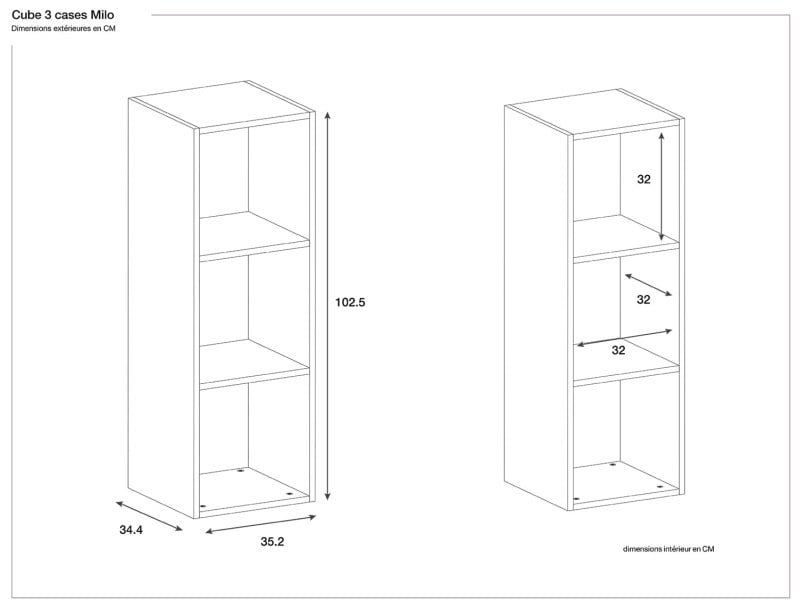 Cube 3 cases Milo
Dimensions extérieures en CM

102.5

34.4

35.2

32

32

32

dimensions intérieur en CM