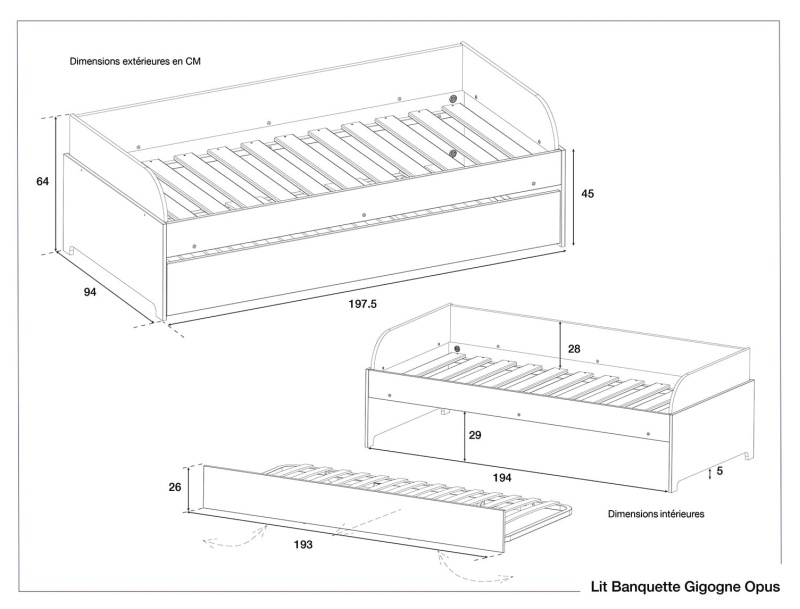 Dimensions extérieures en CM

64

45

94

197.5

28

29

194

5

26

193

Dimensions intérieures

Lit Banquette Gigogne Opus