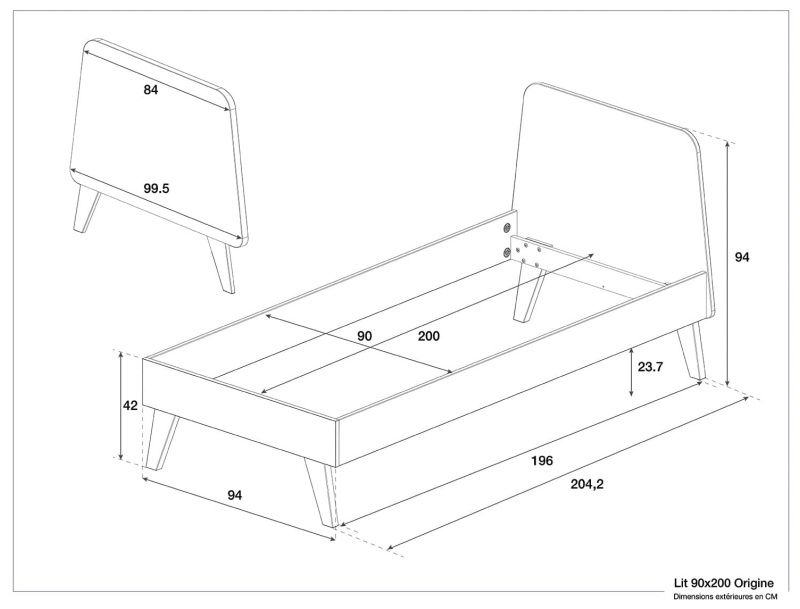 84

99.5

94

90

200

23.7

42

196

204,2

94

Lit 90x200 Origine
Dimensions extérieures en CM