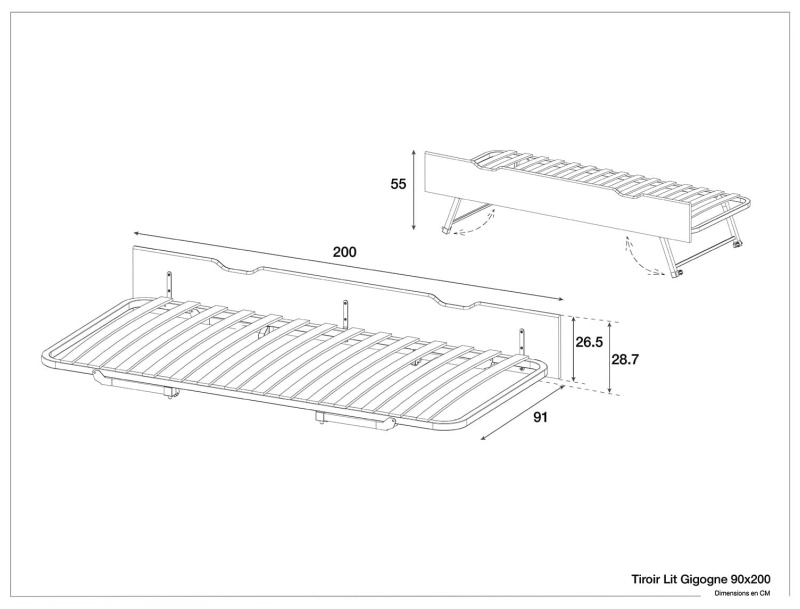 55

200

26.5

28.7

91

Tiroir Lit Gigogne 90x200
Dimensions en CM