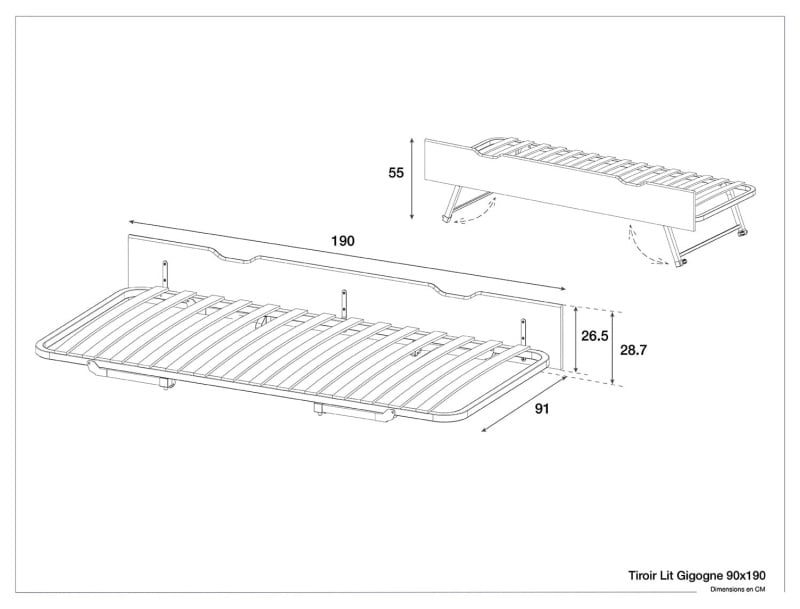 55

190

26.5

28.7

91

Tiroir Lit Gigogne 90x190
Dimensions en CM