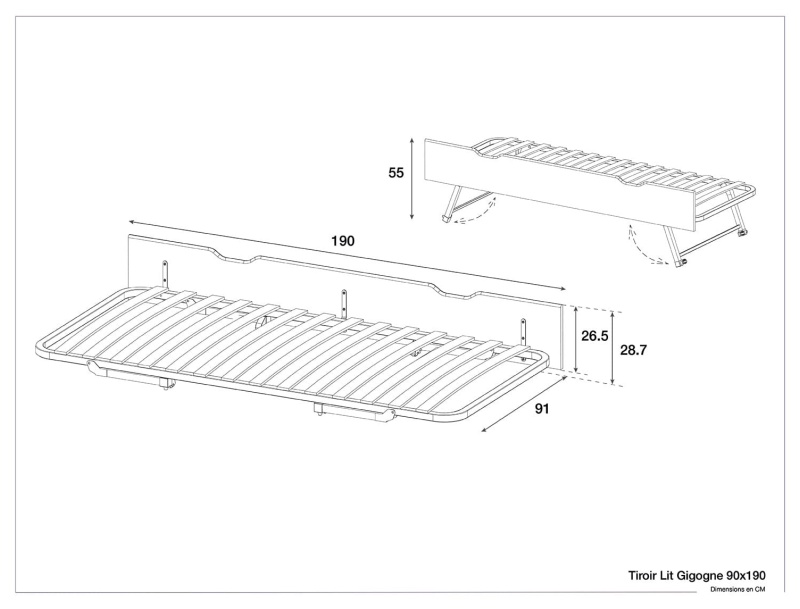 55

190

26.5

28.7

91

Tiroir Lit Gigogne 90x190
Dimensions en CM