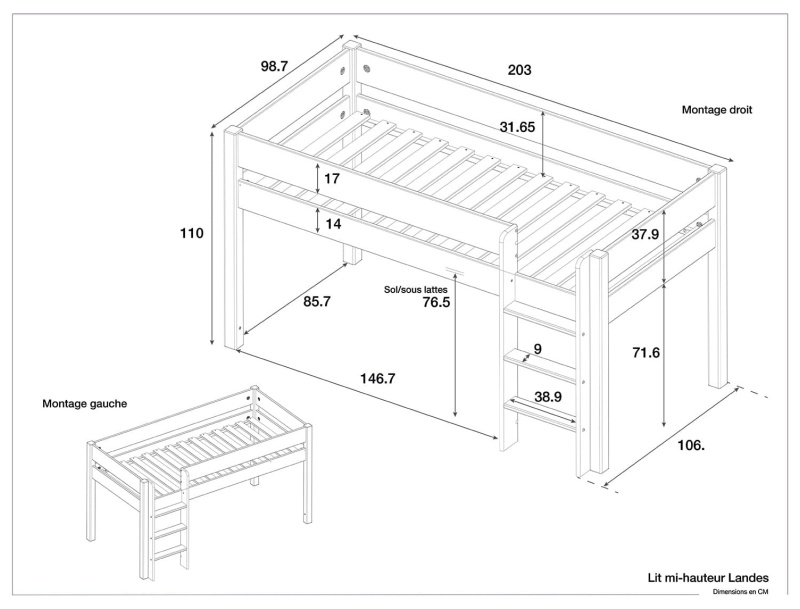 98.7
203
Montage droit
31.65
17
14
110
37.9
Sol/sous lattes
76.5
85.7
9
71.6
146.7
38.9
106.
Montage gauche
Lit mi-hauteur Landes
Dimensions en CM