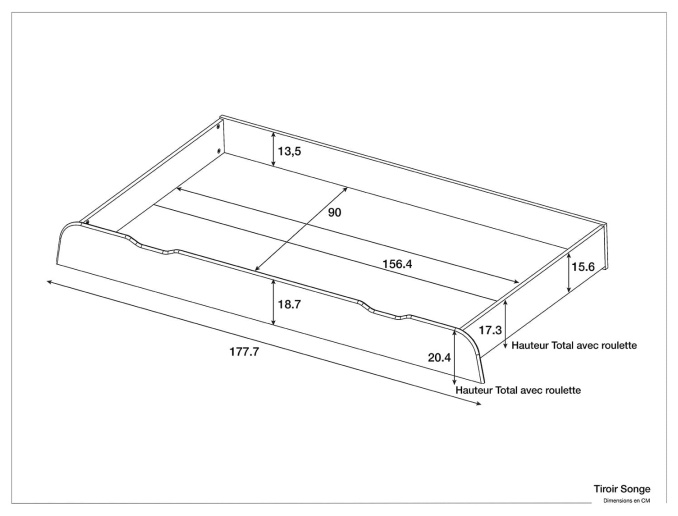 13,5

90

156.4

15.6

18.7

17.3

Hauteur Total avec roulette

177.7

20.4

Hauteur Total avec roulette

Tiroir Songe
Dimensions en CM