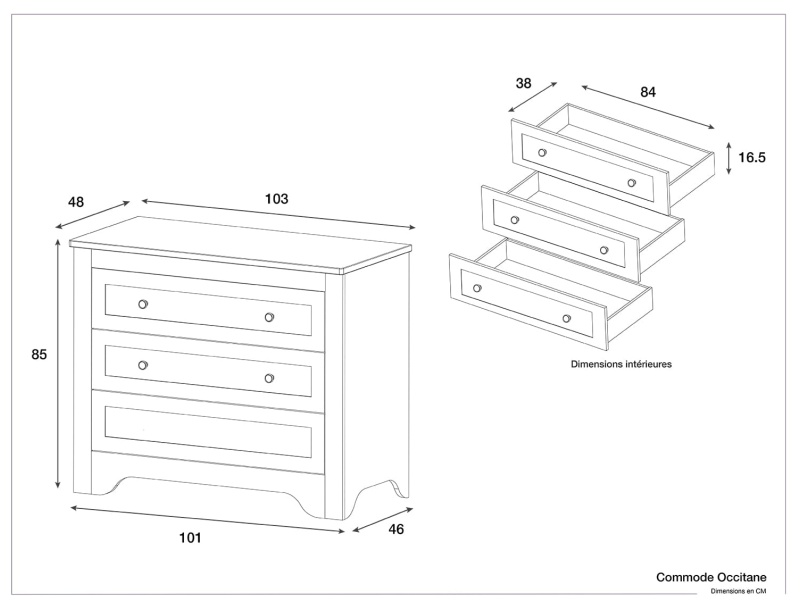 48

103

85

101

46

38

84

16.5

Dimensions intérieures

Commode Occitane

Dimensions en CM