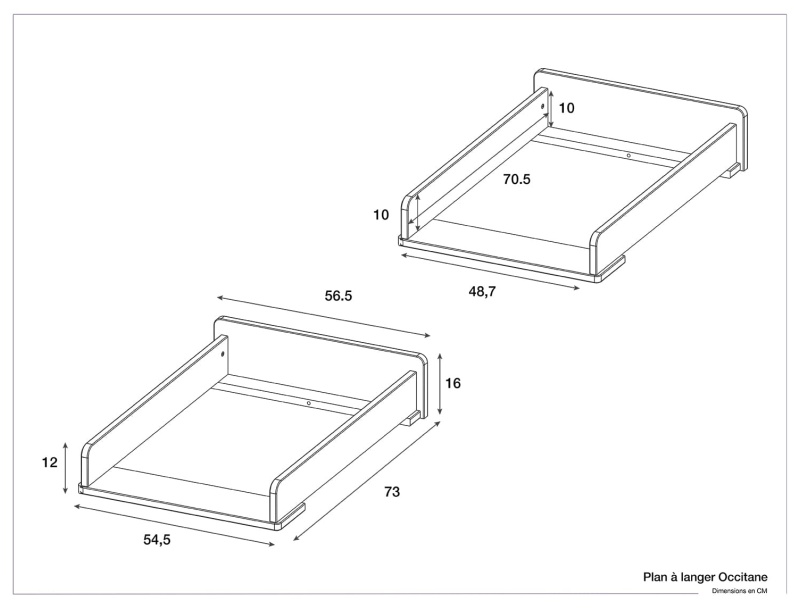 10

70.5

10

48,7

56.5

16

12

73

54,5

Plan à langer Occitane
Dimensions en CM