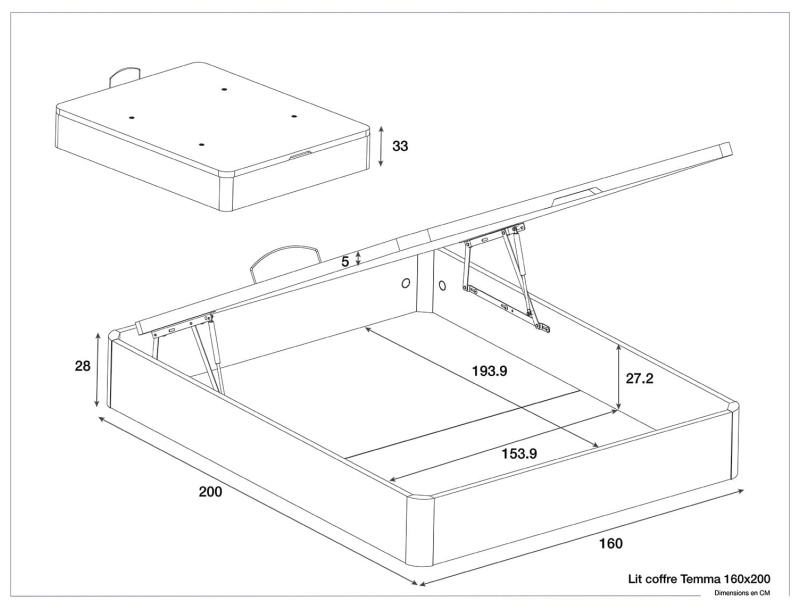 33

5

28

193.9

27.2

153.9

200

160

Lit coffre Temma 160x200
Dimensions en CM