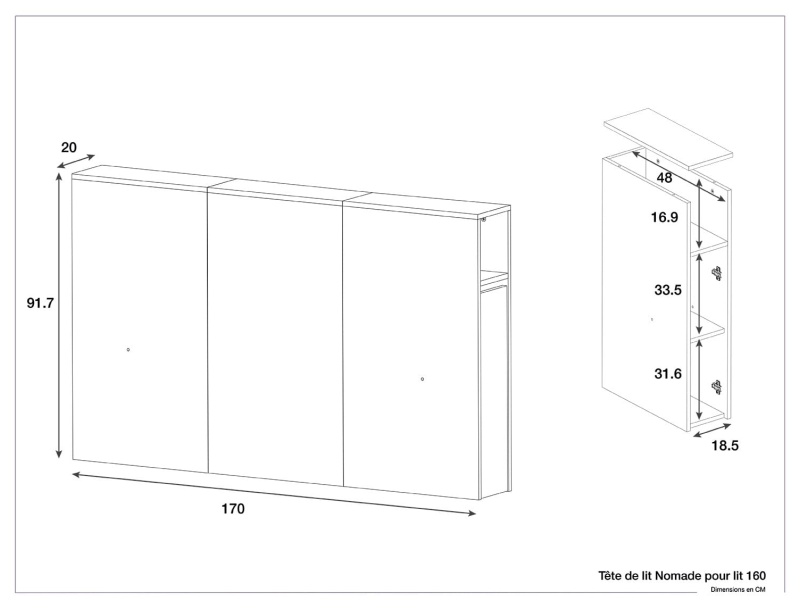 20

91.7

170

48

16.9

33.5

31.6

18.5

Tête de lit Nomade pour lit 160

Dimensions en CM