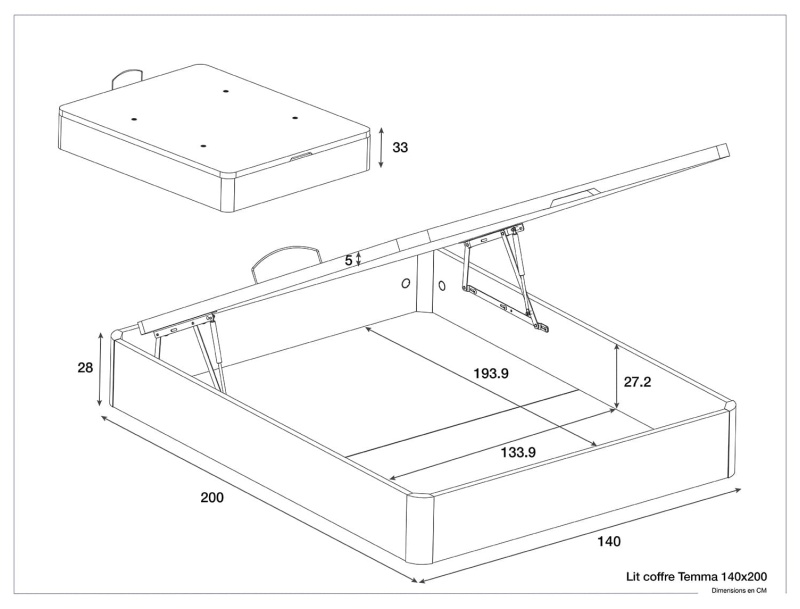 33

5

28

193.9

27.2

133.9

200

140

Lit coffre Temma 140x200
Dimensions en CM