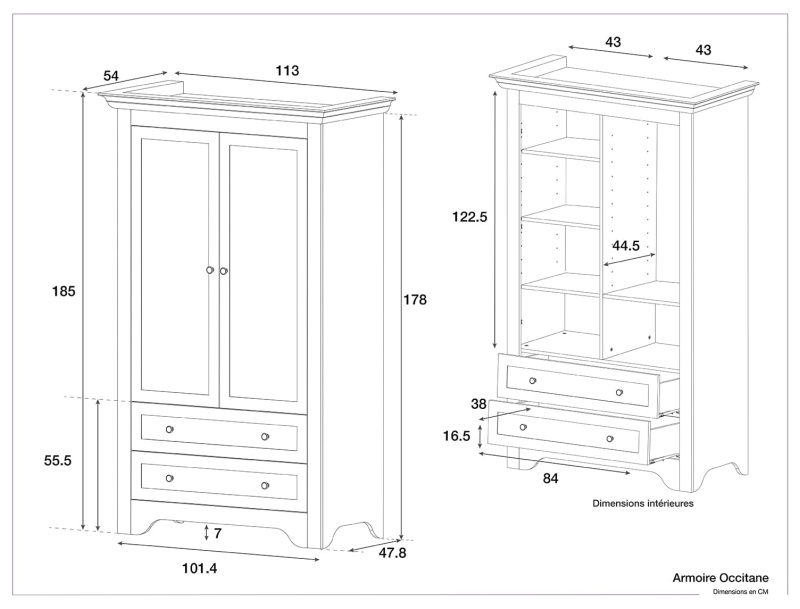 54
113
185
178
55.5
7
101.4
47.8
43
43
122.5
44.5
38
16.5
84
Dimensions intérieures
Armoire Occitane
Dimensions en CM