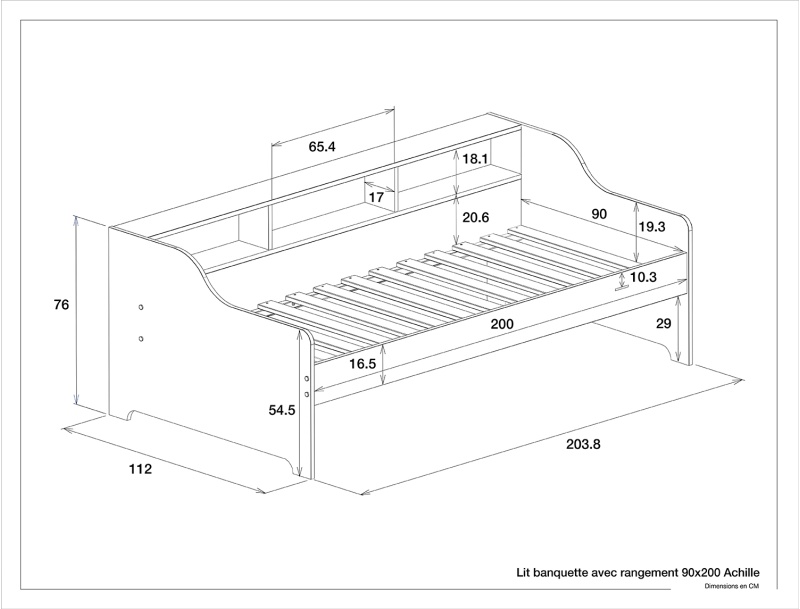 65.4
18.1
17
20.6
90
19.3
10.3
76
200
29
16.5
54.5
203.8
112

Lit banquette avec rangement 90x200 Achille
Dimensions en CM