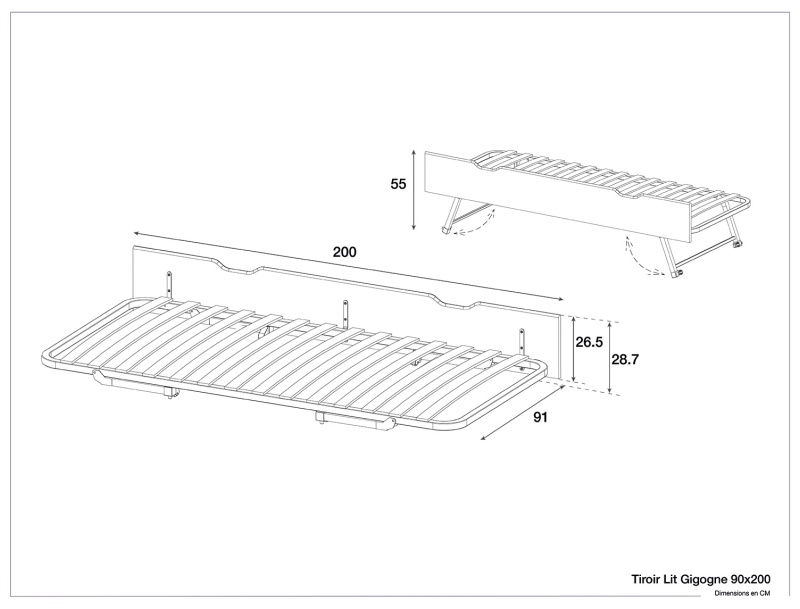 55

200

26.5

28.7

91

Tiroir Lit Gigogne 90x200
Dimensions en CM