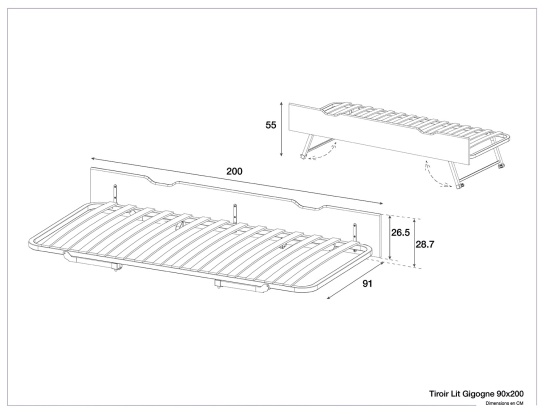 55

200

26.5

28.7

91

Tiroir Lit Gigogne 90x200
Dimensions en CM