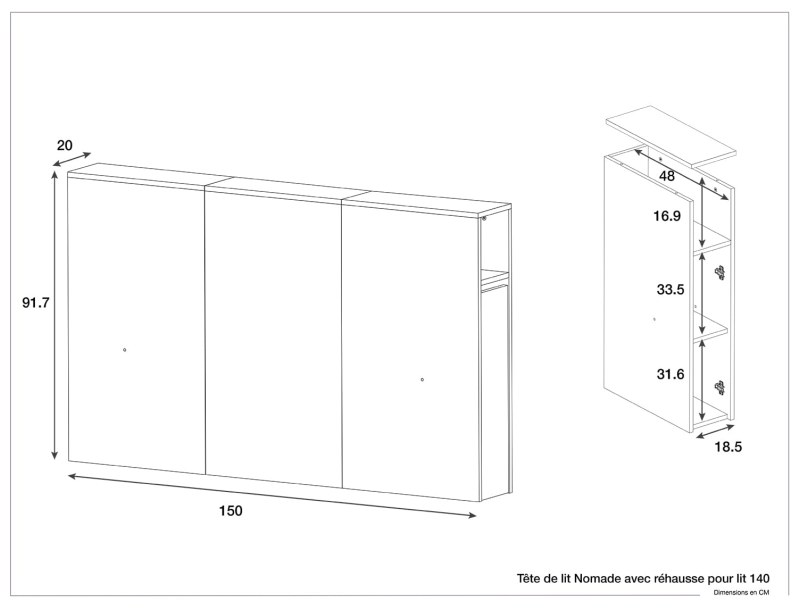 20

91.7

150

48

16.9

33.5

31.6

18.5

Tête de lit Nomade avec réhausse pour lit 140

Dimensions en CM